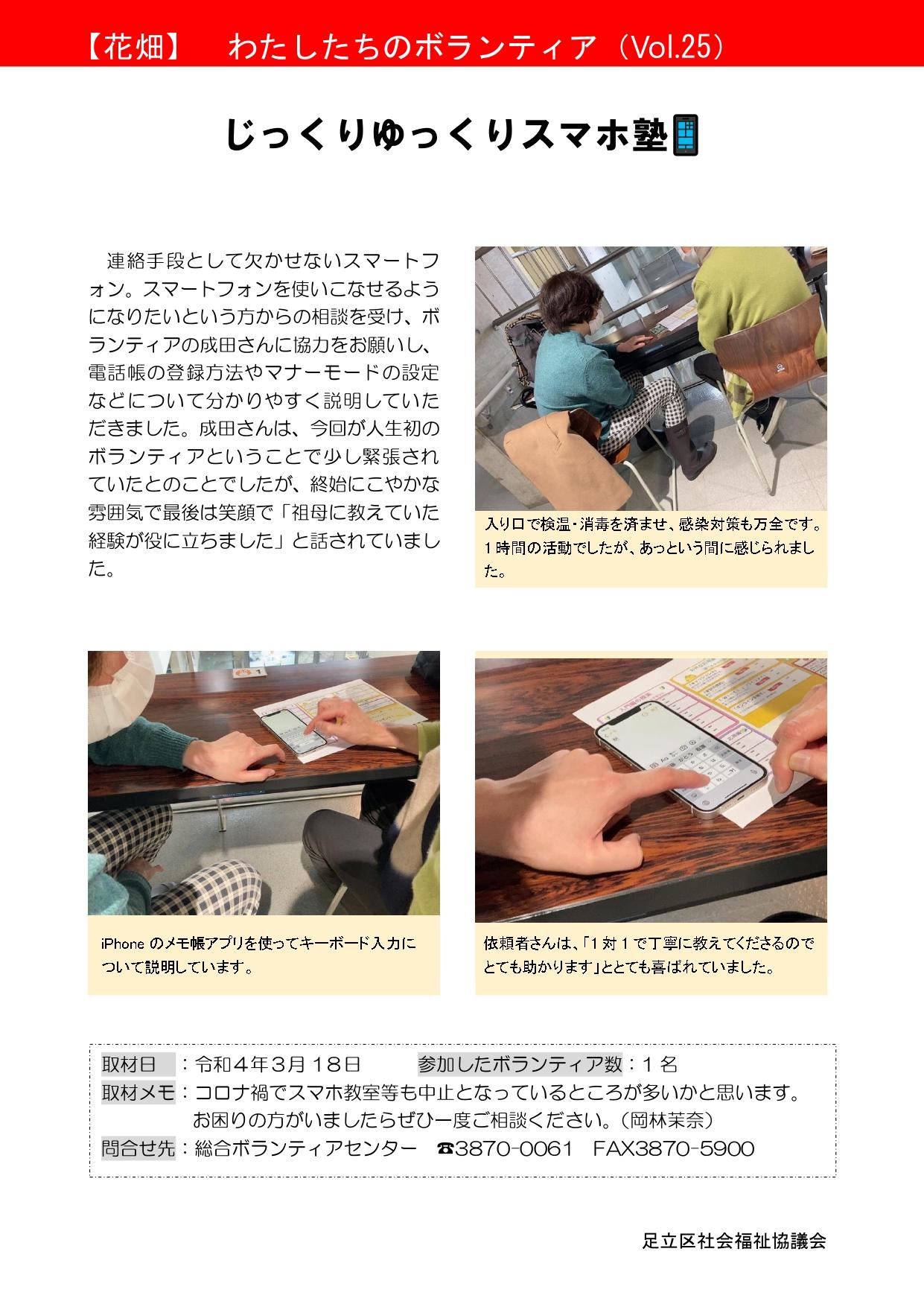 【花畑】　わたしたちのボランティア（Vol.25）

じっくりゆっくりスマホ塾

連絡手段として欠かせないスマートフォン。スマートフォンを使いこなせるようになりたいという方からの相談を受け、ボランティアの成田さんに協力をお願いし、電話帳の登録方法やマナーモードの設定などについて分かりやすく説明していただきました。成田さんは、今回が人生初のボランティアということで少し緊張されていたとのことでしたが、終始にこやかな雰囲気で最後は笑顔で「祖母に教えていた経験が役に立ちました」と話されていました。

入り口で検温・消毒を済ませ、感染対策も万全です。1時間の活動でしたが、あっという間に感じられました。

iPhone のメモ帳アプリを使ってキーボード入力について説明しています。

依頼者さんは、「1対1で丁寧に教えてくださるのでとても助かります」ととても喜ばれていました。

取材日　：令和4年3月18日　　参加したボランティア数：1名
取材メモ：コロナ禍でスマホ教室等も中止となっているところが多いかと思います。お困りの方がいましたらぜひ一度ご相談ください。（岡林茉奈）
問合せ先：総合ボランティアセンター　☎3870-0061　FAX3870-5900

足立区社会福祉協議会